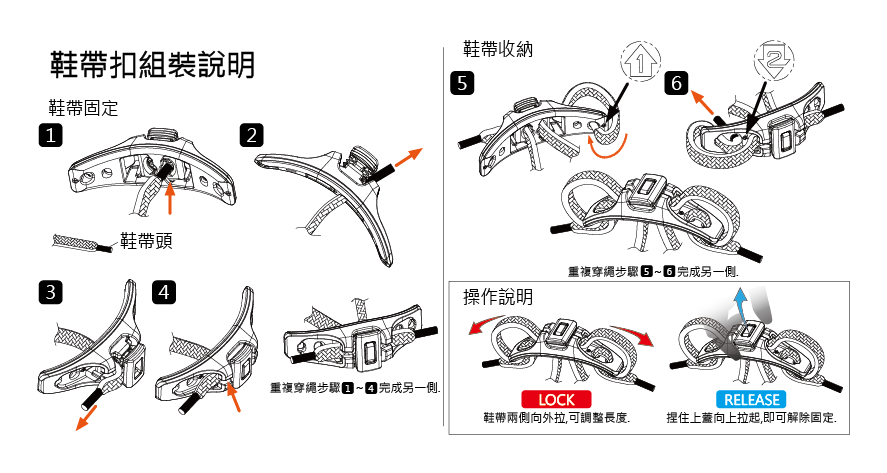 鞋帶扣組裝說明

鞋帶固定

1

2

鞋帶頭

3

4

重複穿繩步驟 1 ~ 4 完成另一側.

鞋帶收納

5

1

6

2

重複穿繩步驟 5 ~ 6 完成另一側.

操作說明

LOCK

鞋帶兩側向外拉,可調整長度.

RELEASE

捏住上蓋向上拉起,即可解除固定.